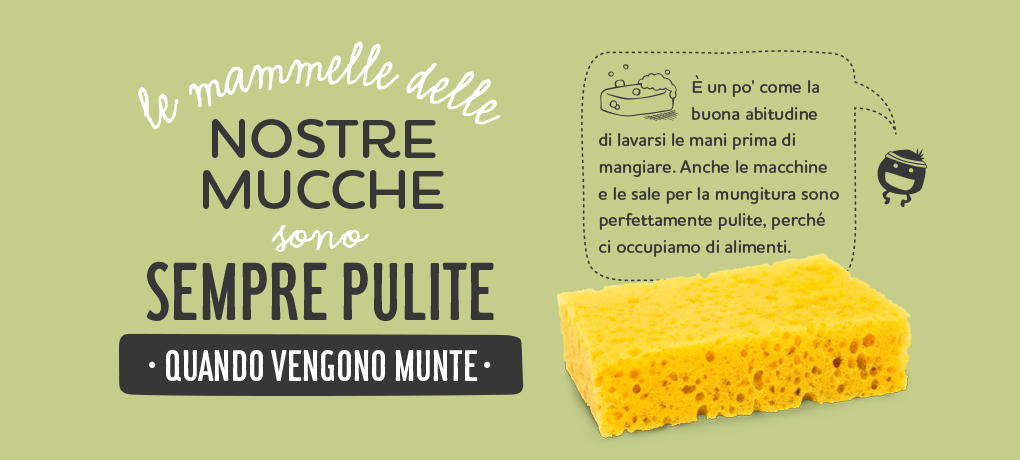 le mammelle delle
NOSTRE MUCCHE
sono
SEMPRE PULITE
• QUANDO VENGONO MUNTE •

È un po' come la buona abitudine di lavarsi le mani prima di mangiare. Anche le macchine e le sale per la mungitura sono perfettamente pulite, perché ci occupiamo di alimenti.