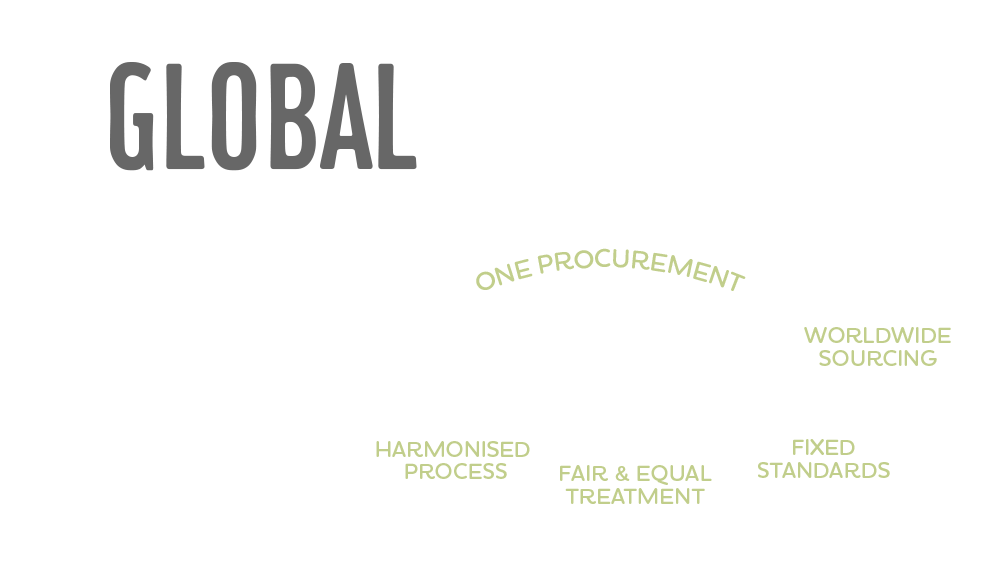 GLOBAL

ONE PROCUREMENT

WORLDWIDE SOURCING

HARMONISED PROCESS

FAIR & EQUAL TREATMENT

FIXED STANDARDS